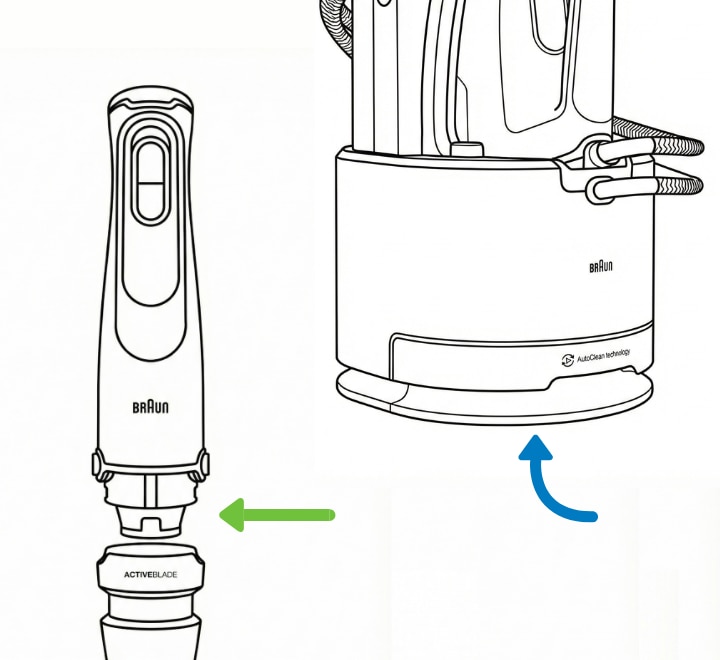 BRAUN

ACTIVEBLADE

BRAUN

AutoClean technology